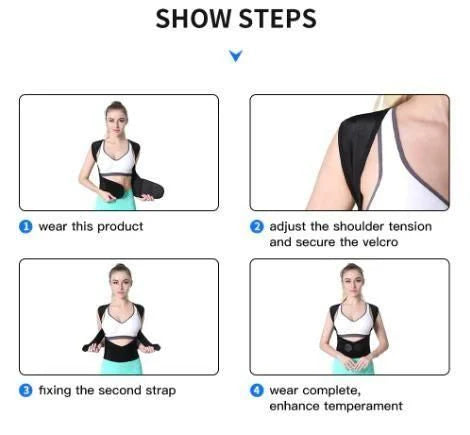 SHOW STEPS

1 wear this product

2 adjust the shoulder tension and secure the velcro

3 fixing the second strap

4 wear complete, enhance temperament